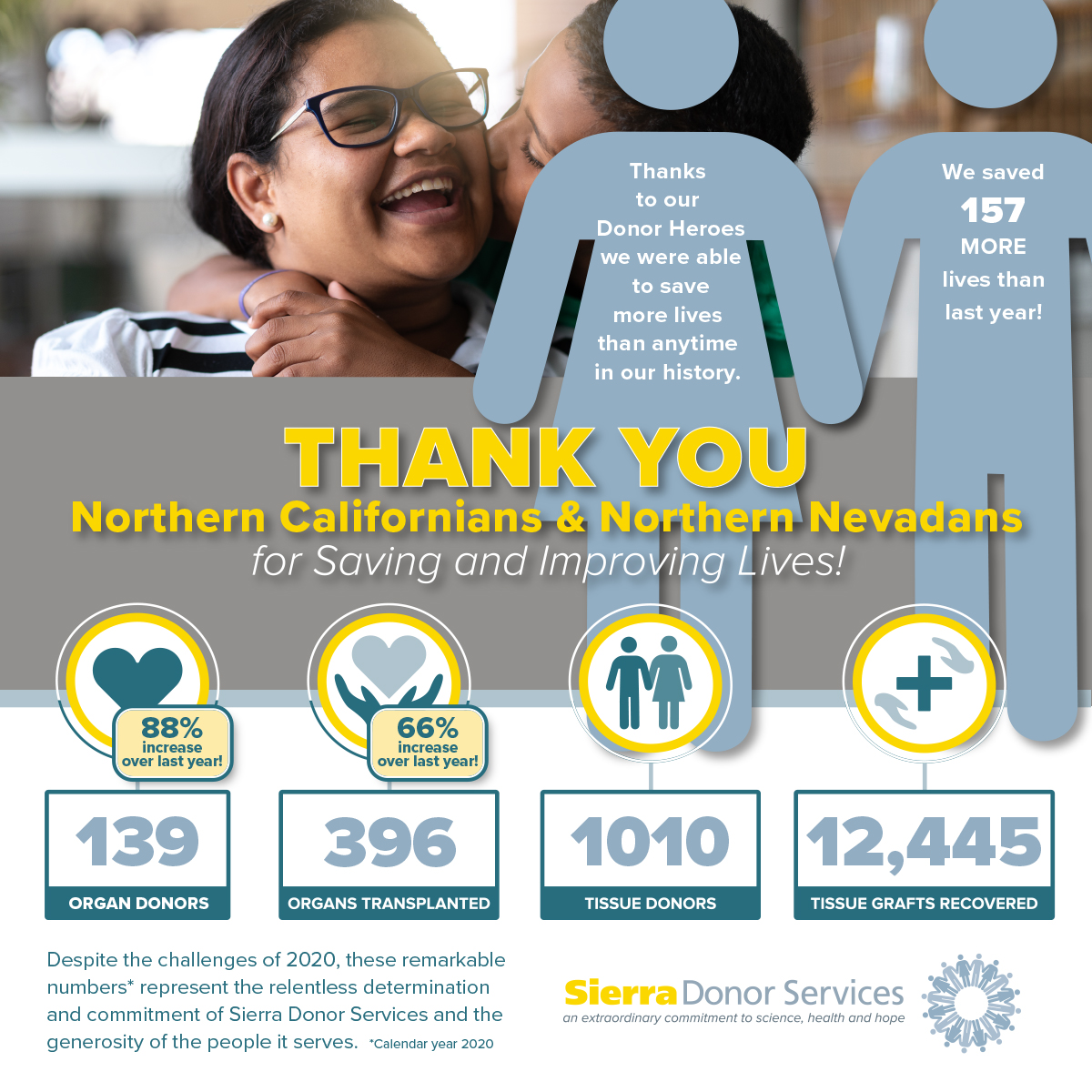 Thanks to our Donor Heroes we were able to save more lives than anytime in our history.

We saved 157 MORE lives than last year!

THANK YOU
Northern Californians & Northern Nevadans
for Saving and Improving Lives!

88% increase over last year!
139
ORGAN DONORS

66% increase over last year!
396
ORGANS TRANSPLANTED

1010
TISSUE DONORS

12,445
TISSUE GRAFTS RECOVERED

Despite the challenges of 2020, these remarkable numbers* represent the relentless determination and commitment of Sierra Donor Services and the generosity of the people it serves. *Calendar year 2020

Sierra Donor Services
an extraordinary commitment to science, health and hope